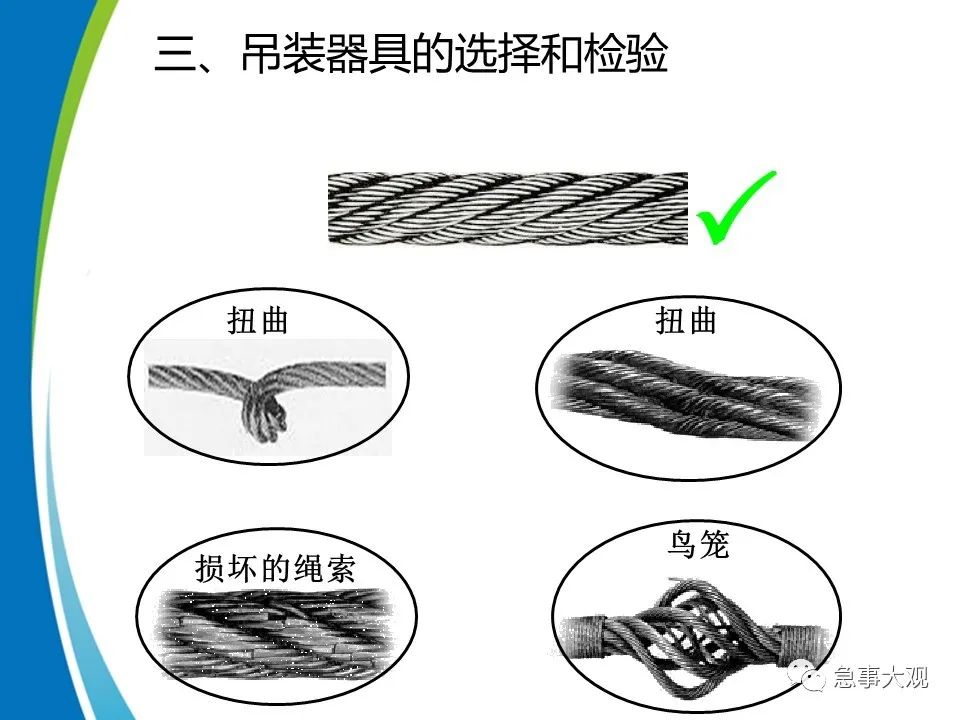 三、吊装器具的选择和检验

扭曲

扭曲

损坏的绳索

鸟笼

急事大观